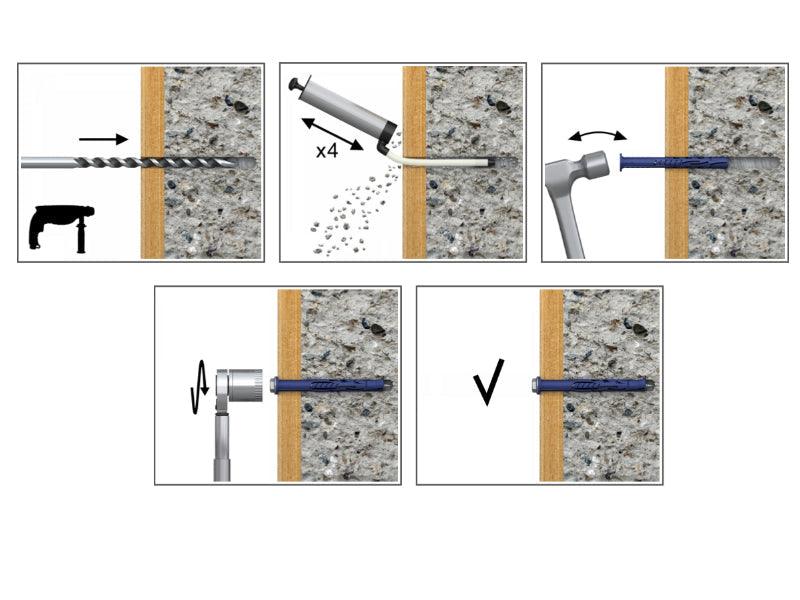 x4