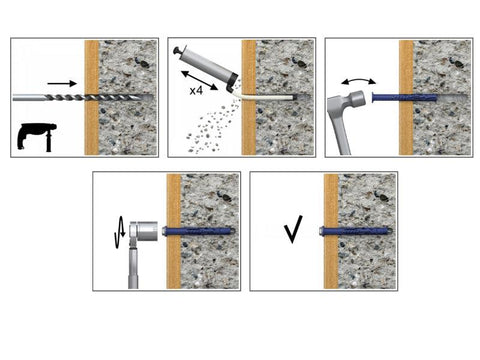 x4